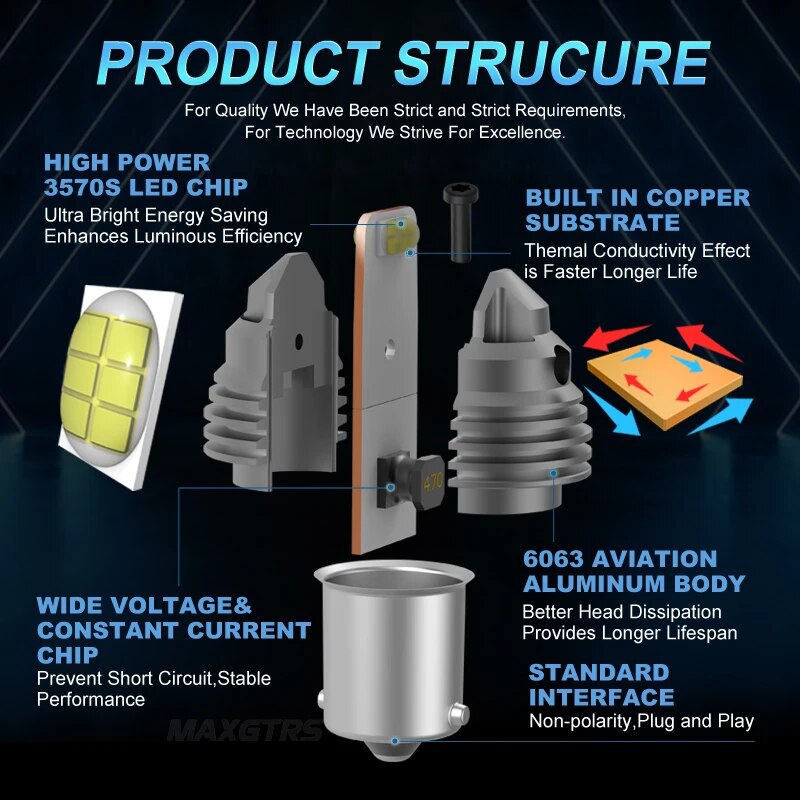 PRODUCT STRUCURE

For Quality We Have Been Strict and Strict Requirements, For Technology We Strive For Excellence.

HIGH POWER 3570S LED CHIP
Ultra Bright Energy Saving Enhances Luminous Efficiency

BUILT IN COPPER SUBSTRATE
Themal Conductivity Effect is Faster Longer Life

470

6063 AVIATION ALUMINUM BODY
Better Head Dissipation Provides Longer Lifespan

WIDE VOLTAGE& CONSTANT CURRENT CHIP
Prevent Short Circuit,Stable Performance

STANDARD INTERFACE
Non-polarity,Plug and Play

MAXGTRS