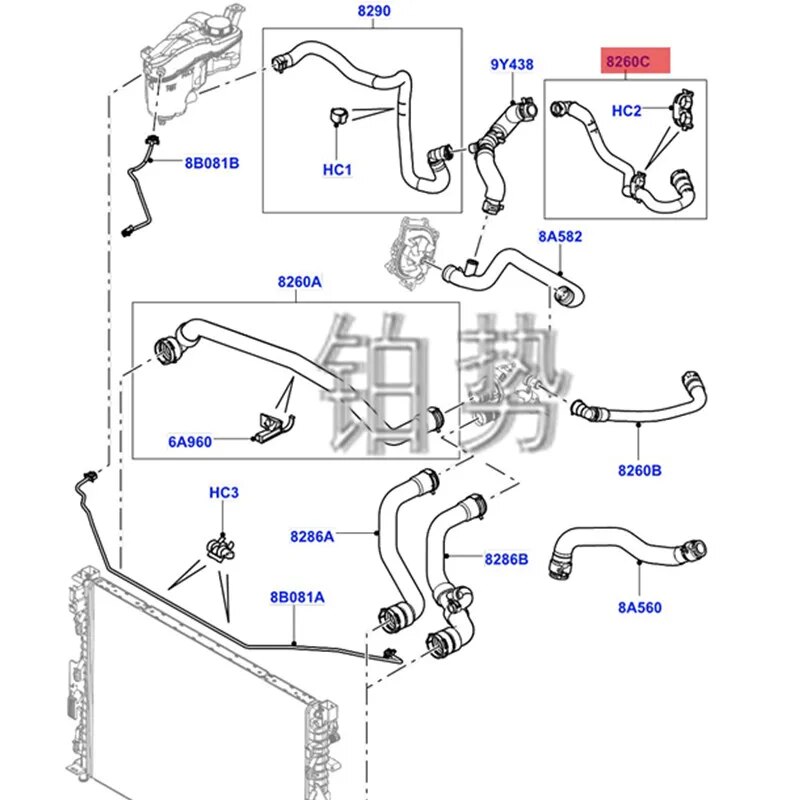 8290
9Y438
8260C
HC2
8B081B
HC1
8A582
8260A
铂势
6A960
8260B
HC3
8286A
8286B
8B081A
8A560